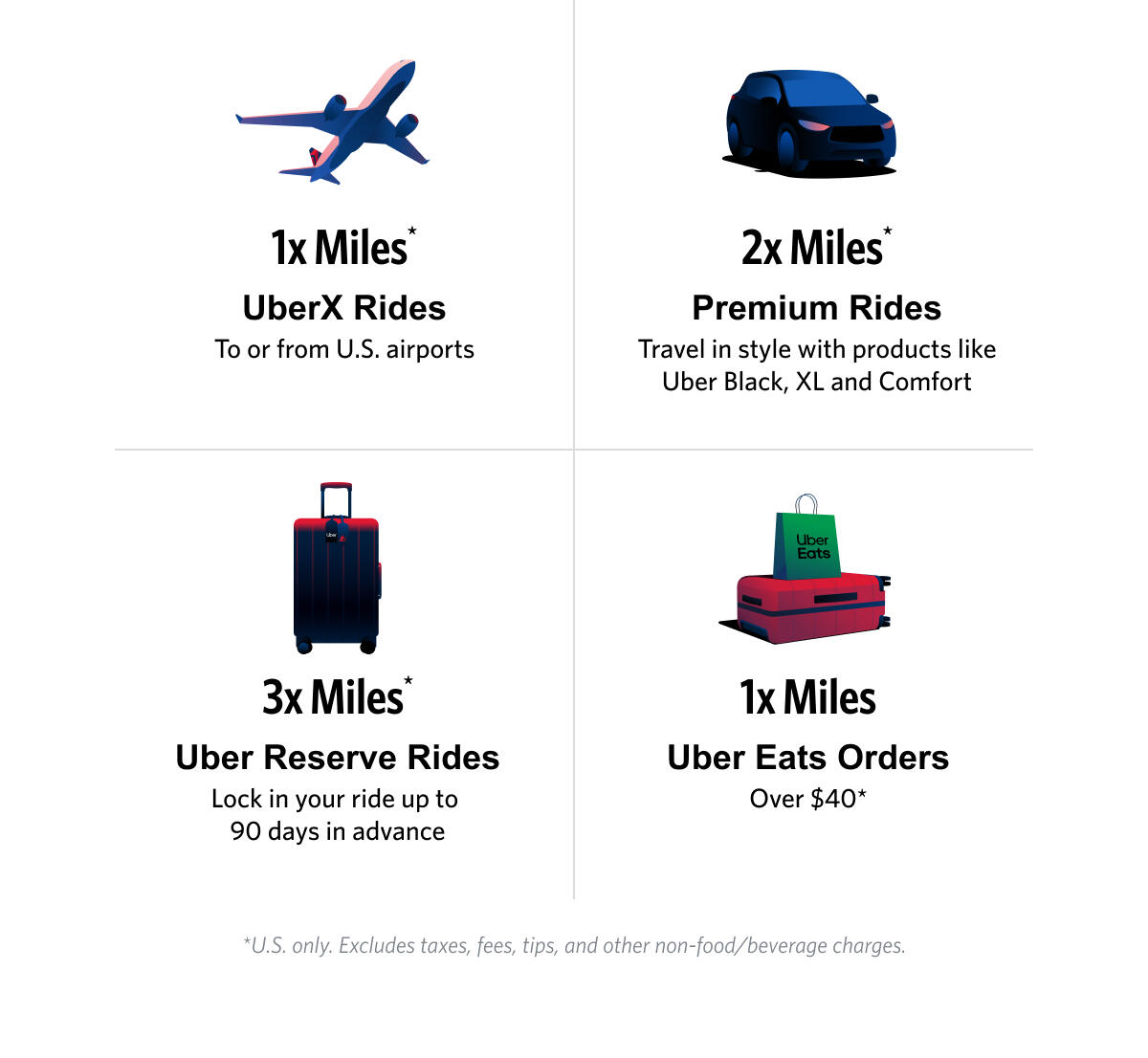 1x Miles*

UberX Rides

To or from U.S. airports

2x Miles*

Premium Rides

Travel in style with products like Uber Black, XL and Comfort

Uber

3x Miles*

Uber Reserve Rides

Lock in your ride up to 90 days in advance

Uber Eats

1x Miles

Uber Eats Orders

Over $40*

*U.S. only. Excludes taxes, fees, tips, and other non-food/beverage charges.